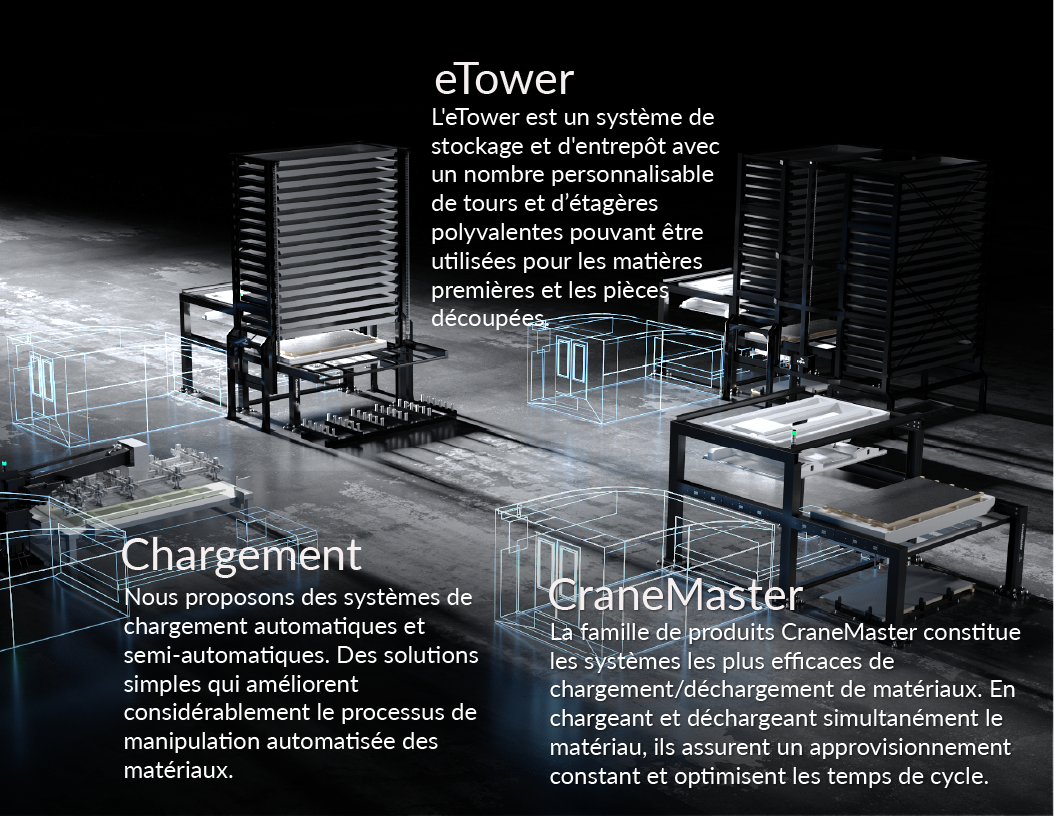 eTower

L'eTower est un système de stockage et d'entrepôt avec un nombre personnalisable de tours et d'étagères polyvalentes pouvant être utilisées pour les matières premières et les pièces découpées.

Chargement

Nous proposons des systèmes de chargement automatiques et semi-automatiques. Des solutions simples qui améliorent considérablement le processus de manipulation automatisée des matériaux.

CraneMaster

La famille de produits CraneMaster constitue les systèmes les plus efficaces de chargement/déchargement de matériaux. En chargeant et déchargeant simultanément le matériau, ils assurent un approvisionnement constant et optimisent les temps de cycle.