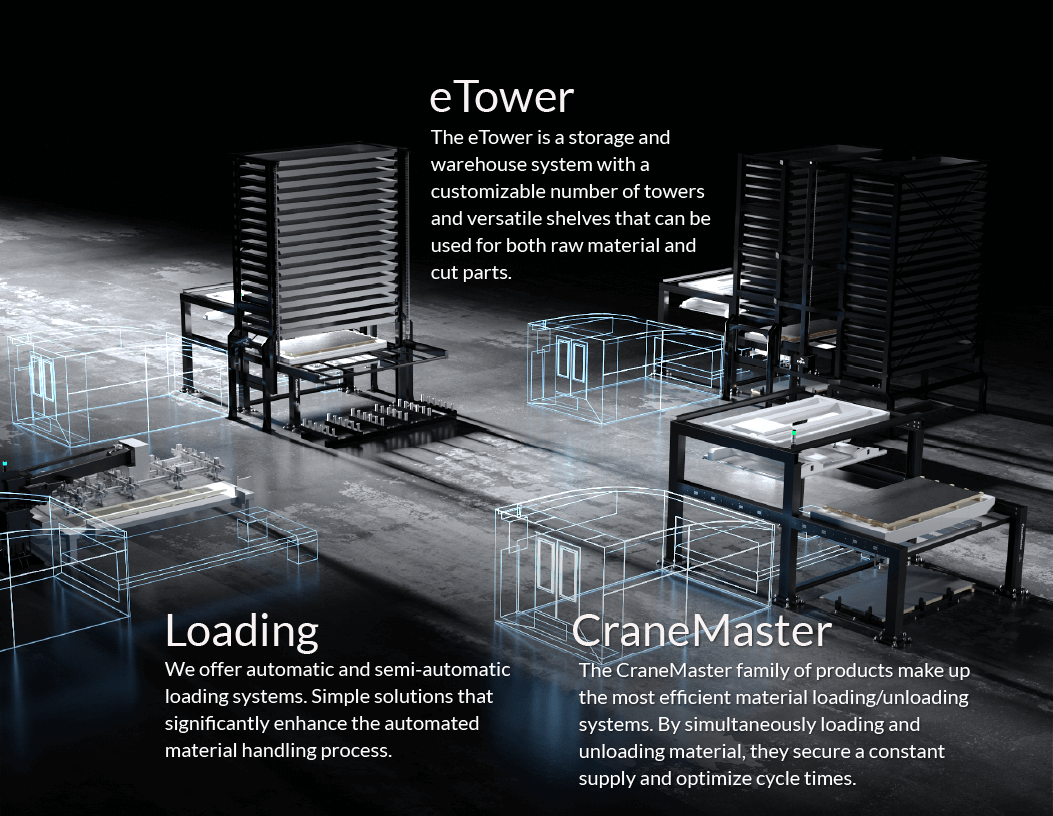 eTower
The eTower is a storage and warehouse system with a customizable number of towers and versatile shelves that can be used for both raw material and cut parts.

Loading
We offer automatic and semi-automatic loading systems. Simple solutions that significantly enhance the automated material handling process.

CraneMaster
The CraneMaster family of products make up the most efficient material loading/unloading systems. By simultaneously loading and unloading material, they secure a constant supply and optimize cycle times.